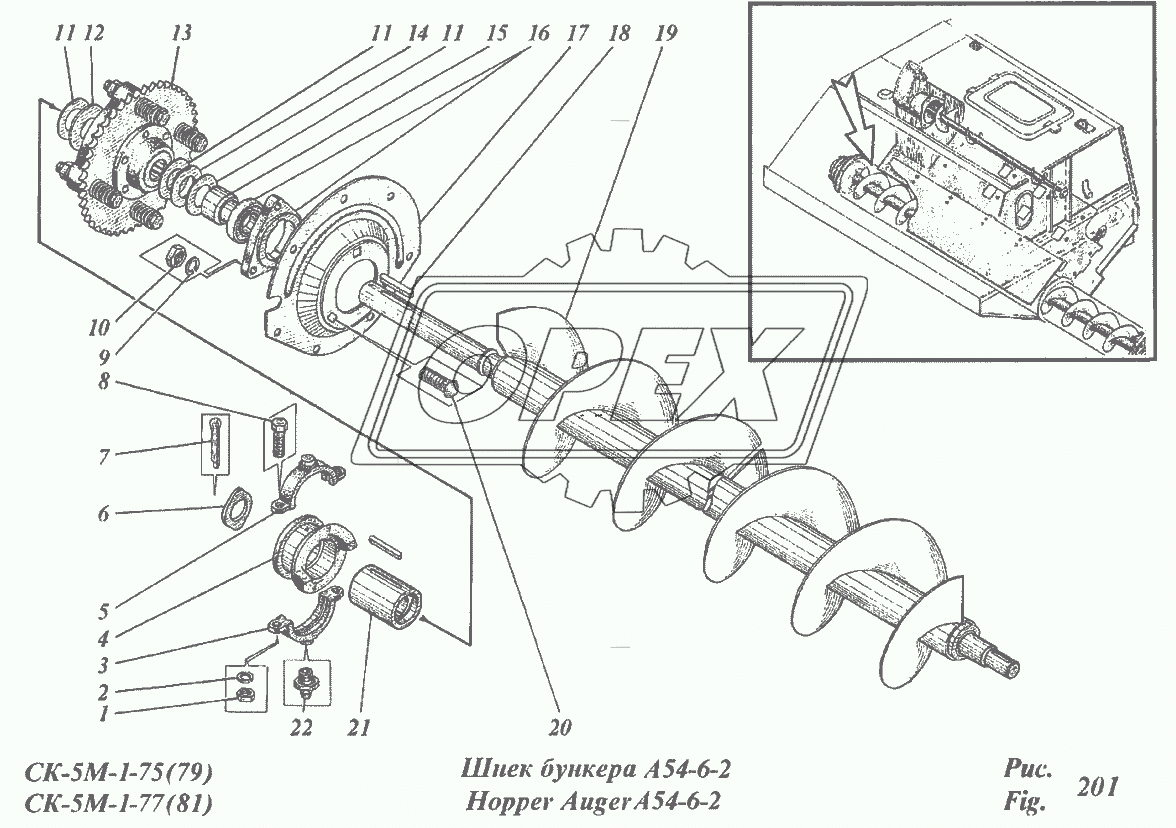 11 12 13 11 14 11 15 16 17 18 19

10
9
8
7
6
5
4
3
2
1
22 21 20

OPEX

СК-5М-1-75(79)
СК-5М-1-77(81)

Шнек бункера А54-6-2
Hopper Auger A54-6-2

Рис.
Fig.
201